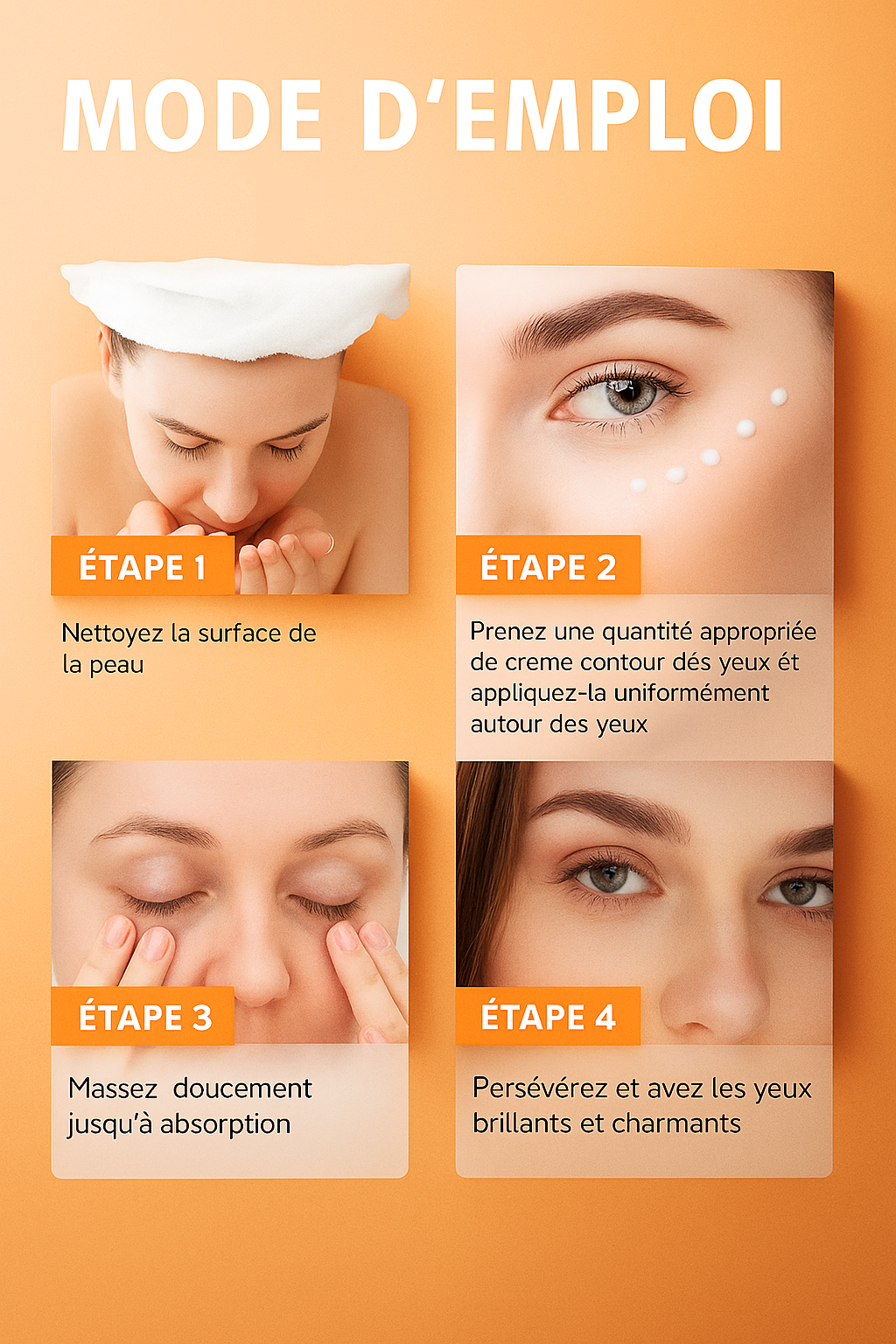 MODE D'EMPLOI

ÉTAPE 1

Nettoyez la surface de la peau

ÉTAPE 2

Prenez une quantité appropriée de creme contour dés yeux ét appliquez-la uniformément autour des yeux

ÉTAPE 3

Massez doucement jusqu'à absorption

ÉTAPE 4

Persévérez et avez les yeux brillants et charmants